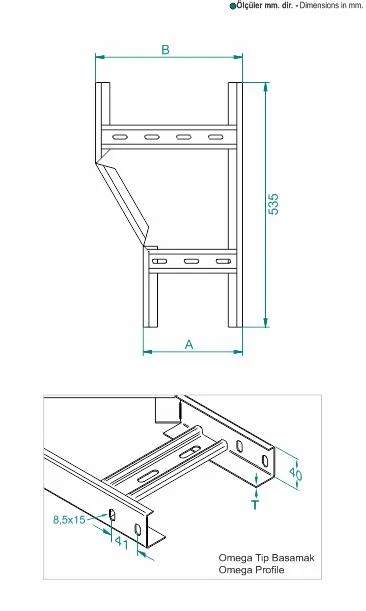 Ölçüler mm. dir. - Dimensions in mm.

B

535

A

40

T

8,5x15

41

Omega Tip Basamak
Omega Profile